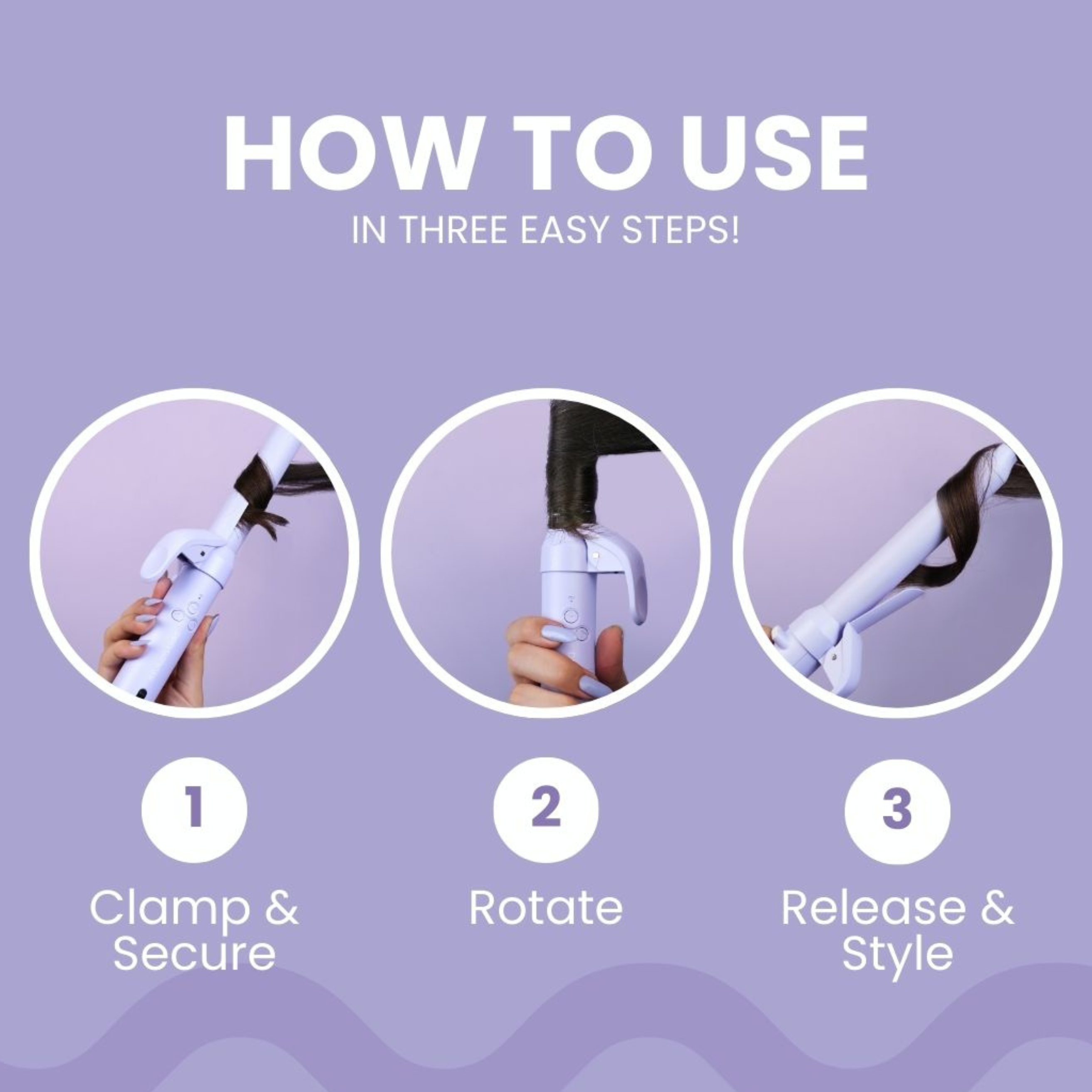 HOW TO USE
IN THREE EASY STEPS!

1
Clamp & Secure

2
Rotate

3
Release & Style